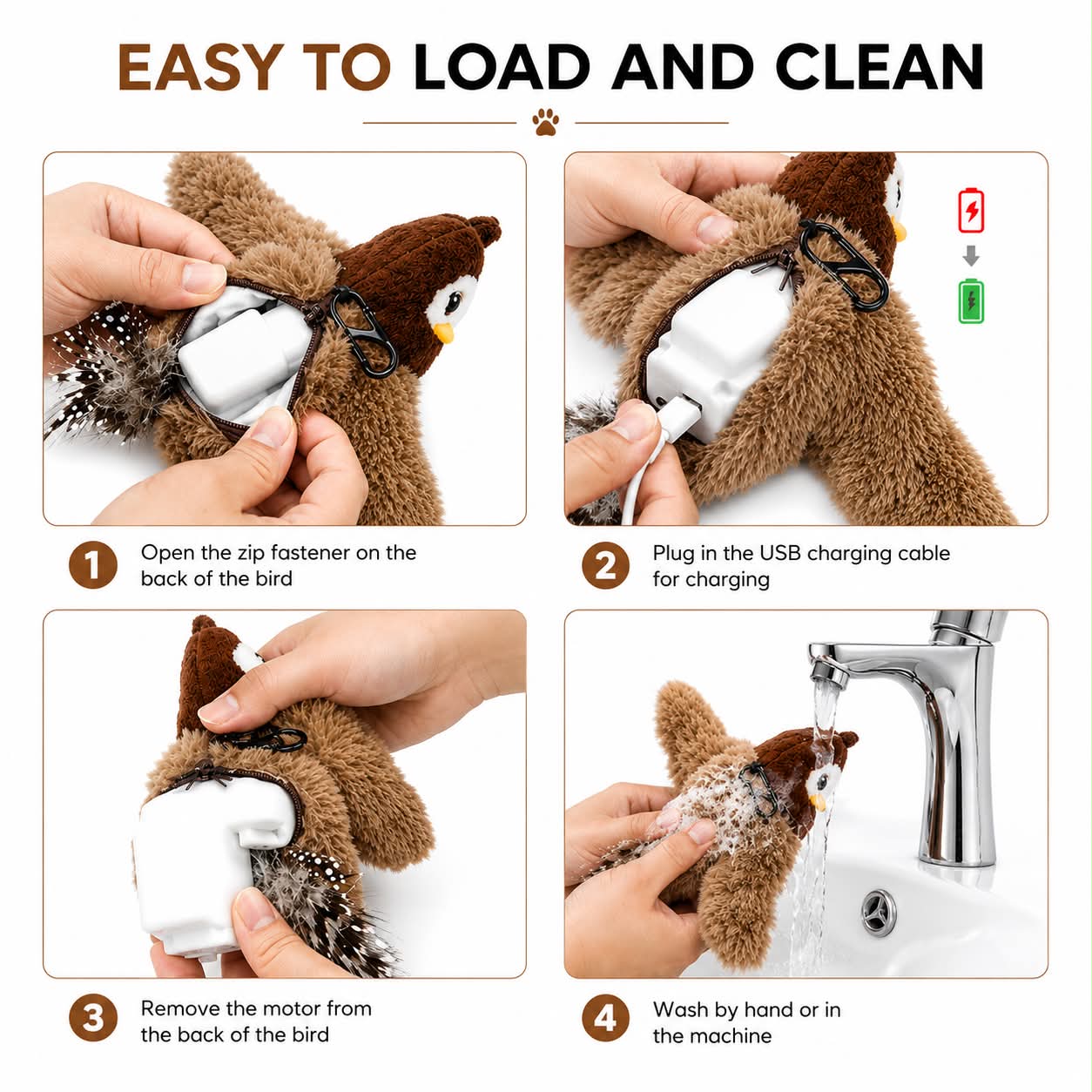 EASY TO LOAD AND CLEAN

1 Open the zip fastener on the back of the bird

2 Plug in the USB charging cable for charging

3 Remove the motor from the back of the bird

4 Wash by hand or in the machine